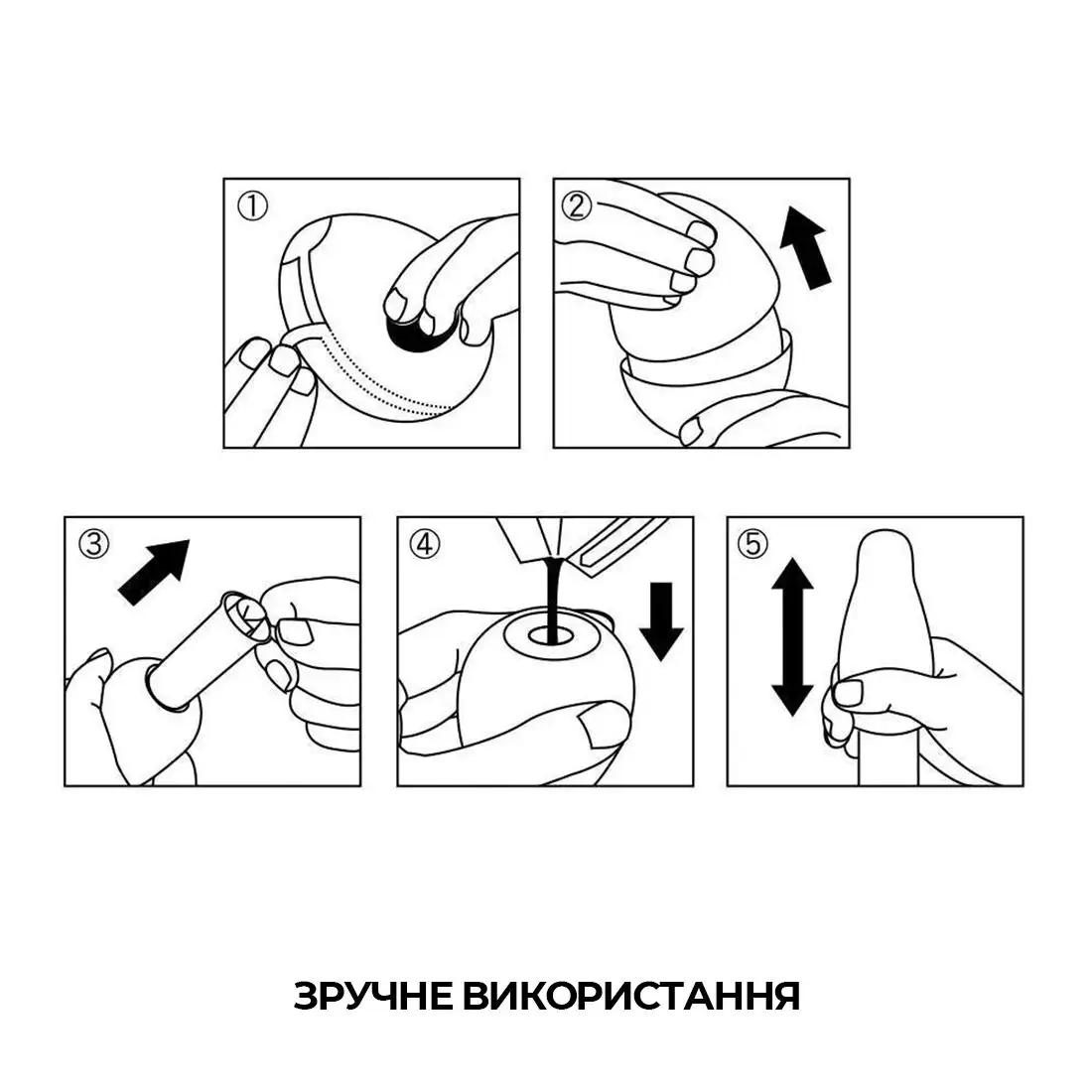 ①

②

③

④

⑤

ЗРУЧНЕ ВИКОРИСТАННЯ